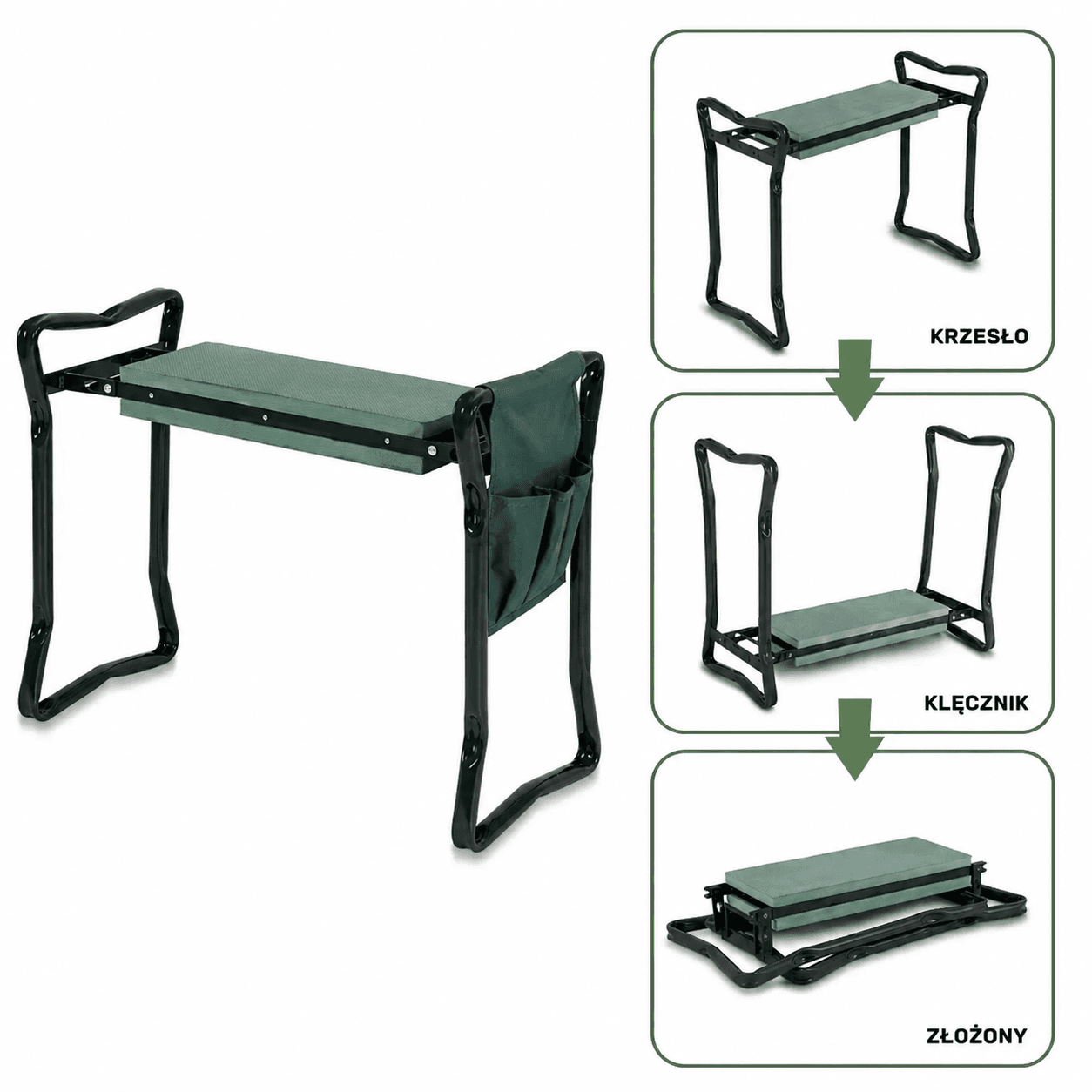 KRZESŁO

KLĘCZNIK

ZŁOŻONY